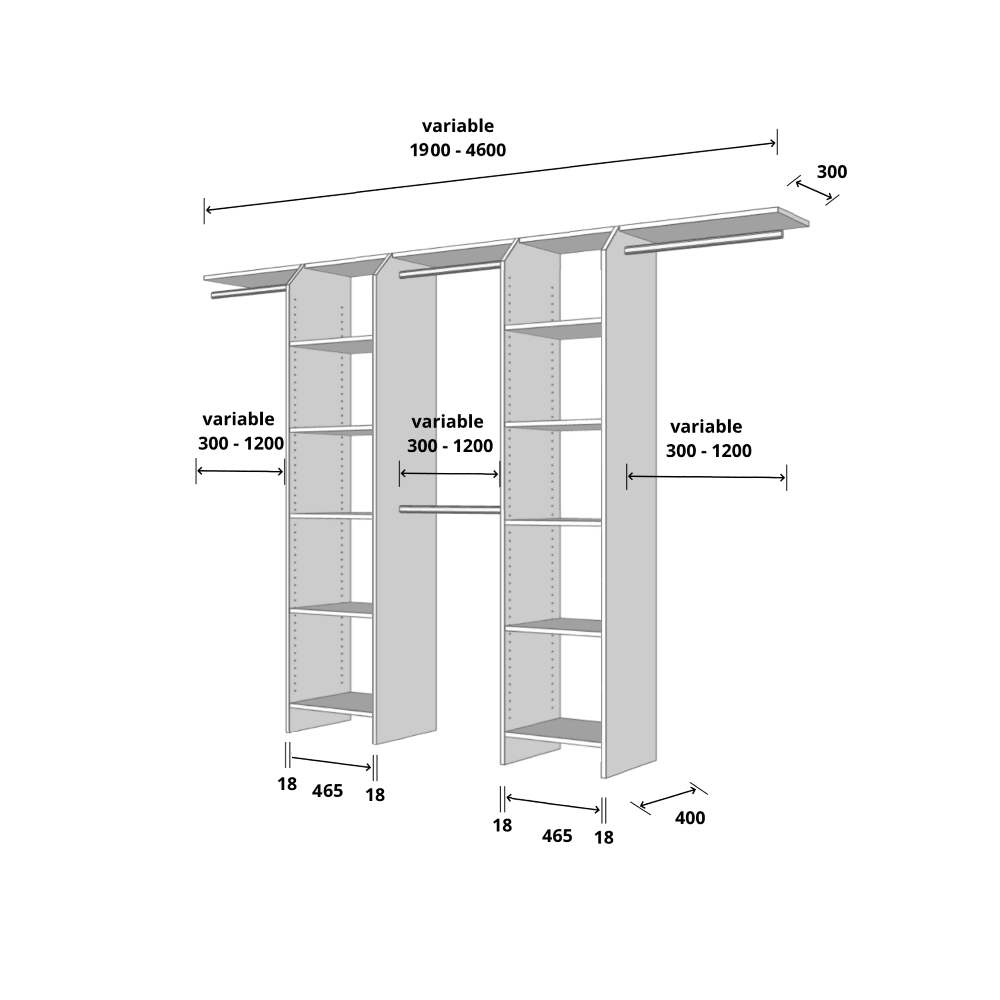 variable
1900 - 4600

300

variable
300 - 1200

variable
300 - 1200

variable
300 - 1200

18
465
18

18
465
18

400