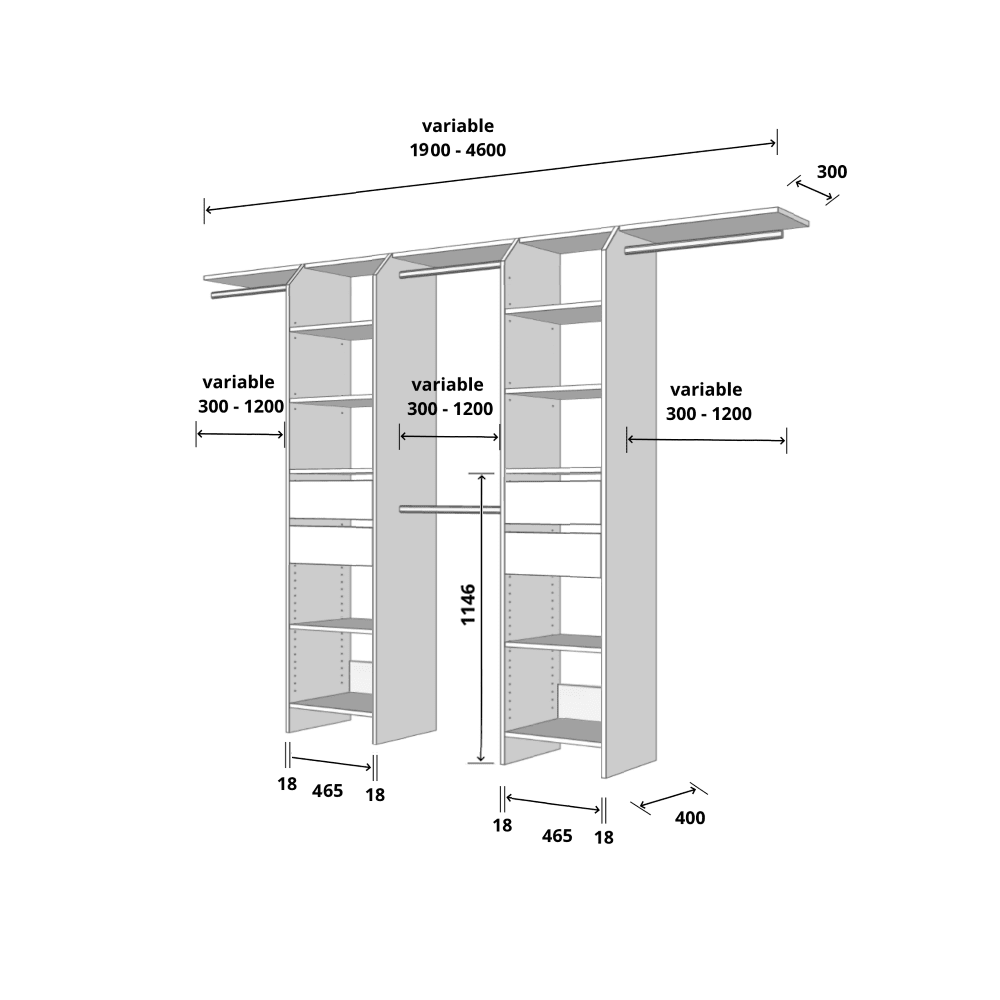 variable
1900 - 4600

300

variable
300 - 1200

variable
300 - 1200

variable
300 - 1200

1146

18 465 18

18 465 18

400